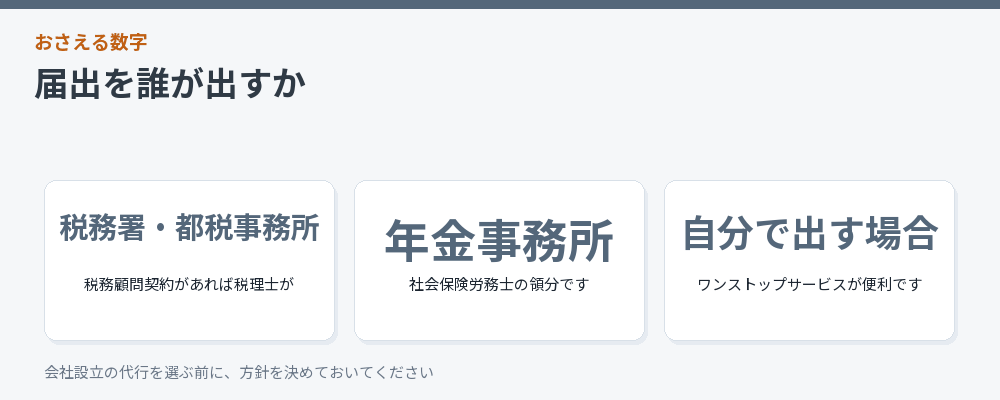 おさえる数字

届出を誰が出すか

税務署・都税事務所

税務顧問契約があれば税理士が

年金事務所

社会保険労務士の領分です

自分で出す場合

ワンストップサービスが便利です

会社設立の代行を選ぶ前に、方針を決めておいてください