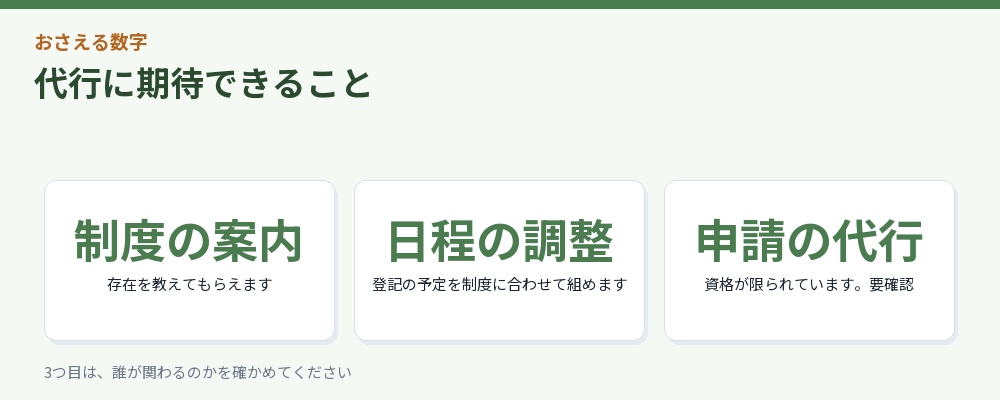 おさえる数字

代行に期待できること

制度の案内

存在を教えてもらえます

日程の調整

登記の予定を制度に合わせて組めます

申請の代行

資格が限られています。要確認

3つ目は、誰が関わるのかを確かめてください