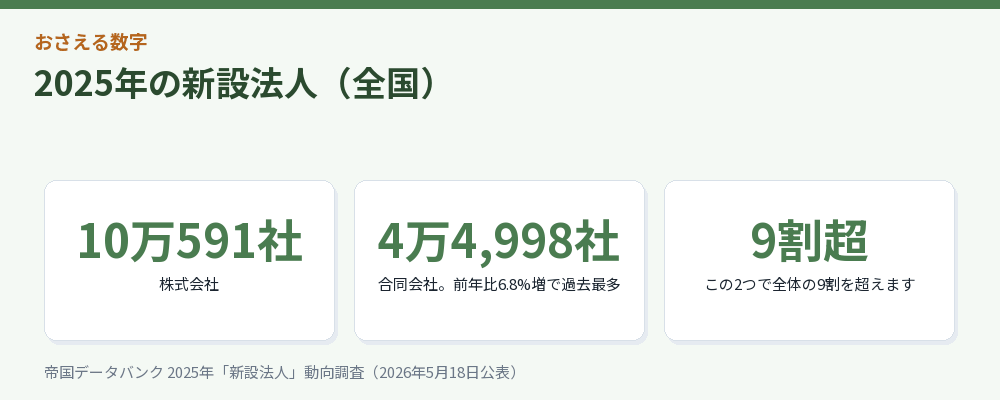 おさえる数字

2025年の新設法人（全国）

10万591社

株式会社

4万4,998社

合同会社。前年比6.8%増で過去最多

9割超

この2つで全体の9割を超えます

帝国データバンク 2025年「新設法人」動向調査（2026年5月18日公表）