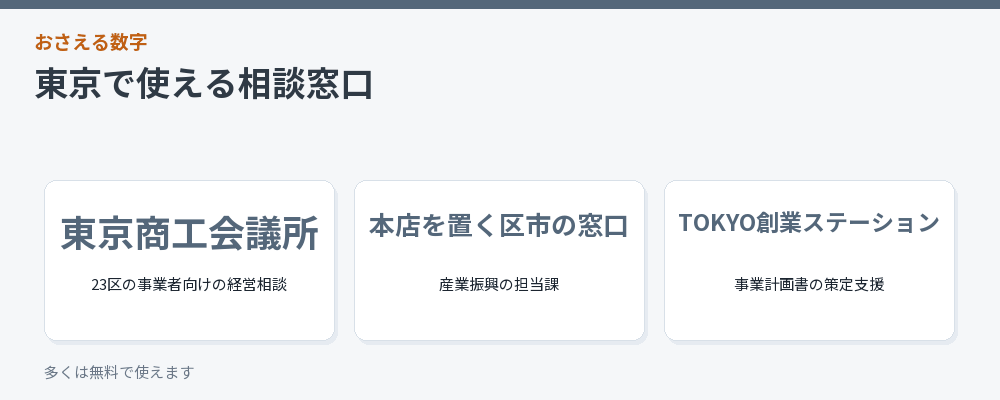 おさえる数字

東京で使える相談窓口

東京商工会議所

23区の事業者向けの経営相談

本店を置く区市の窓口

産業振興の担当課

TOKYO創業ステーション

事業計画書の策定支援

多くは無料で使えます