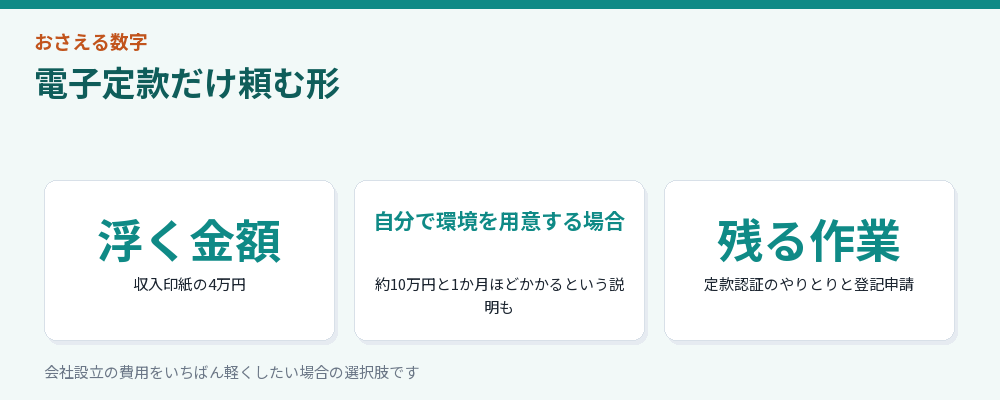 おさえる数字

電子定款だけ頼む形

浮く金額

収入印紙の4万円

自分で環境を用意する場合

約10万円と1か月ほどかかるという説明も

残る作業

定款認証のやりとりと登記申請

会社設立の費用をいちばん軽くしたい場合の選択肢です